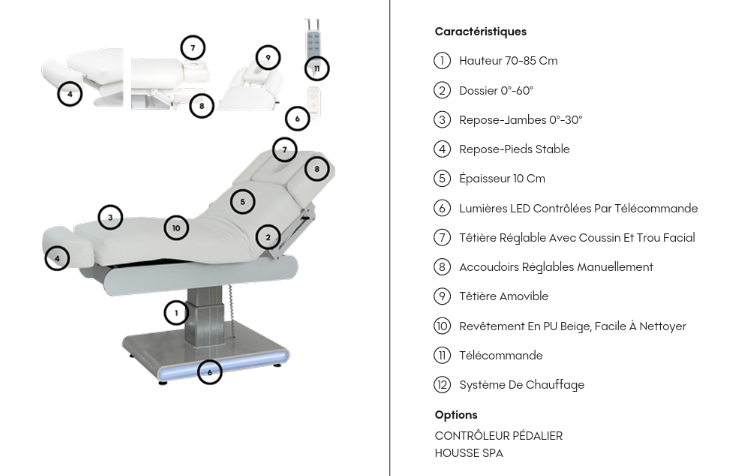 7
9
11
4
8
6
7
8
5
3
10
2
4
1
6

Caractéristiques

1 Hauteur 70-85 Cm

2 Dossier 0°-60°

3 Repose-Jambes 0°-30°

4 Repose-Pieds Stable

5 Épaisseur 10 Cm

6 Lumières LED Contrôlées Par Télécommande

7 Têtière Réglable Avec Coussin Et Trou Facial

8 Accoudoirs Réglables Manuellement

9 Têtière Amovible

10 Revêtement En PU Beige, Facile À Nettoyer

11 Télécommande

12 Système De Chauffage

Options

CONTRÔLEUR PÉDALIER
HOUSSE SPA